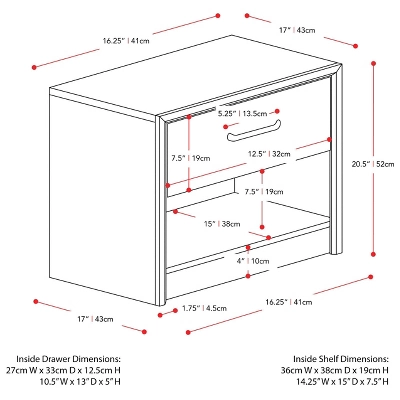 16.25" | 41cm

17" | 43cm

5.25" | 13.5cm

7.5" | 19cm

12.5" | 32cm

20.5" | 52cm

7.5" | 19cm

15" | 38cm

4" | 10cm

17" | 43cm

1.75" | 4.5cm

16.25" | 41cm

Inside Drawer Dimensions:
27cm W x 33cm D x 12.5cm H
10.5" W x 13" D x 5" H

Inside Shelf Dimensions:
36cm W x 38cm D x 19cm H
14.25" W x 15" D x 7.5" H